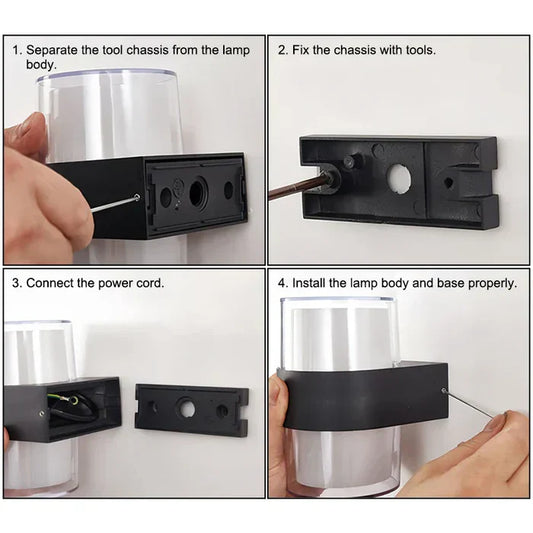 1. Separate the tool chassis from the lamp body.

2. Fix the chassis with tools.

3. Connect the power cord.

4. Install the lamp body and base properly.